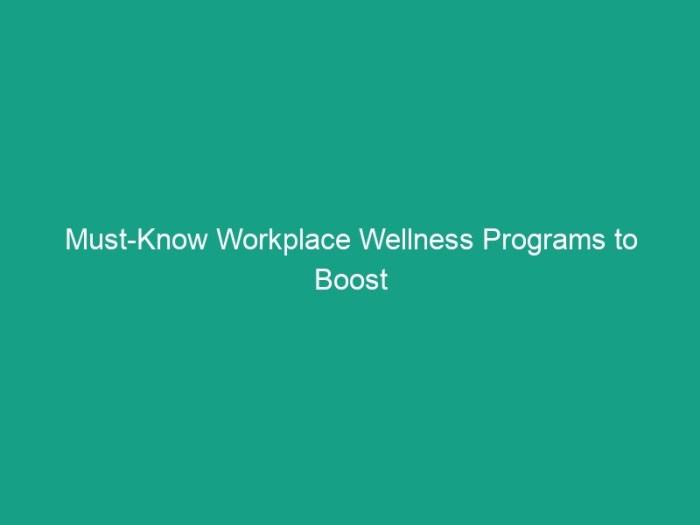 Must-Know Workplace Wellness Programs to Boost